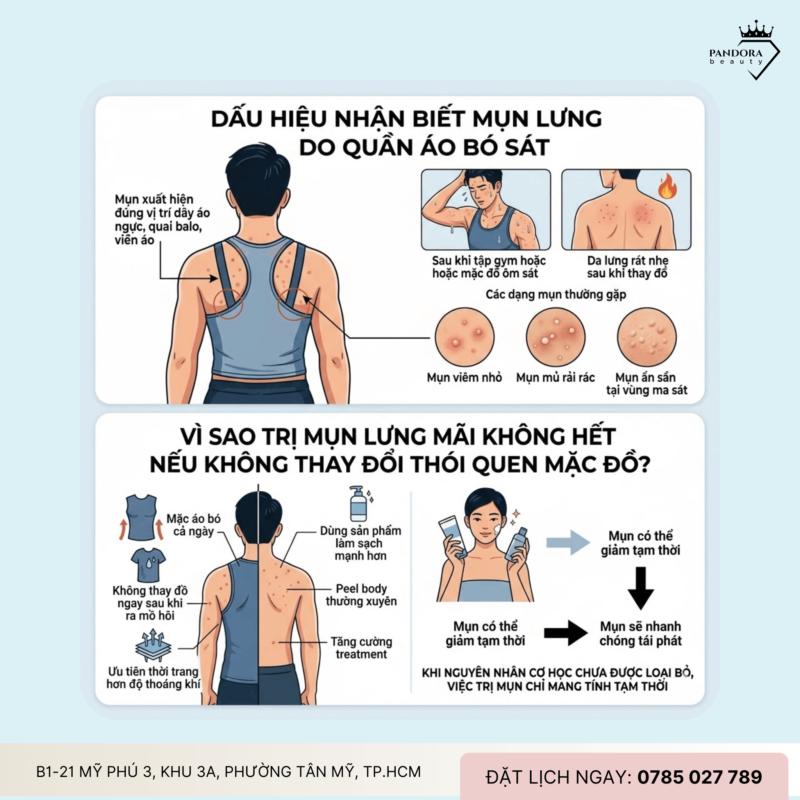 PANDORA
beauty

DẤU HIỆU NHẬN BIẾT MỤN LƯNG DO QUẦN ÁO BÓ SÁT

Mụn xuất hiện đúng vị trí dây áo ngực, quai balo, viền áo

Sau khi tập gym hoặc hoặc mặc đồ ôm sát

Da lưng rát nhẹ sau khi thay đồ

Các dạng mụn thường gặp

Mụn viêm nhỏ

Mụn mủ rải rác

Mụn ẩn sần tại vùng ma sát

VÌ SAO TRỊ MỤN LƯNG MÃI KHÔNG HẾT NẾU KHÔNG THAY ĐỔI THÓI QUEN MẶC ĐỒ?

Mặc áo bó cả ngày

Không thay đồ ngay sau khi ra mồ hôi

Ưu tiên thời trang hơn độ thoáng khí

Dùng sản phẩm làm sạch mạnh hơn

Peel body thường xuyên

Tăng cường treatment

Mụn có thể giảm tạm thời

Mụn có thể giảm tạm thời

Mụn sẽ nhanh chóng tái phát

KHI NGUYÊN NHÂN CƠ HỌC CHƯA ĐƯỢC LOẠI BỎ, VIỆC TRỊ MỤN CHỈ MANG TÍNH TẠM THỜI

B1-21 MỸ PHÚ 3, KHU 3A, PHƯỜNG TÂN MỸ, TP.HCM

ĐẶT LỊCH NGAY: 0785 027 789