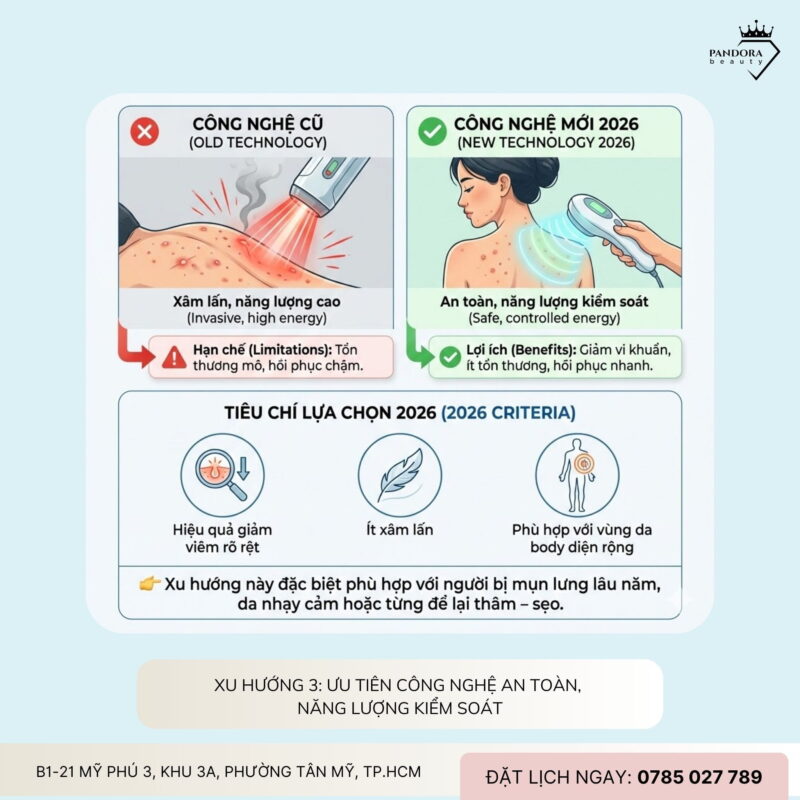 PANDORA
beauty

CÔNG NGHỆ CŨ
(OLD TECHNOLOGY)

Xâm lấn, năng lượng cao
(Invasive, high energy)

Hạn chế (Limitations): Tổn thương mô, hồi phục chậm.

CÔNG NGHỆ MỚI 2026
(NEW TECHNOLOGY 2026)

An toàn, năng lượng kiểm soát
(Safe, controlled energy)

Lợi ích (Benefits): Giảm vi khuẩn, ít tổn thương, hồi phục nhanh.

TIÊU CHÍ LỰA CHỌN 2026 (2026 CRITERIA)

Hiệu quả giảm viêm rõ rệt

Ít xâm lấn

Phù hợp với vùng da body diện rộng

👉 Xu hướng này đặc biệt phù hợp với người bị mụn lưng lâu năm, da nhạy cảm hoặc từng để lại thâm – sẹo.

XU HƯỚNG 3: ƯU TIÊN CÔNG NGHỆ AN TOÀN, NĂNG LƯỢNG KIỂM SOÁT

B1-21 MỸ PHÚ 3, KHU 3A, PHƯỜNG TÂN MỸ, TP.HCM

ĐẶT LỊCH NGAY: 0785 027 789