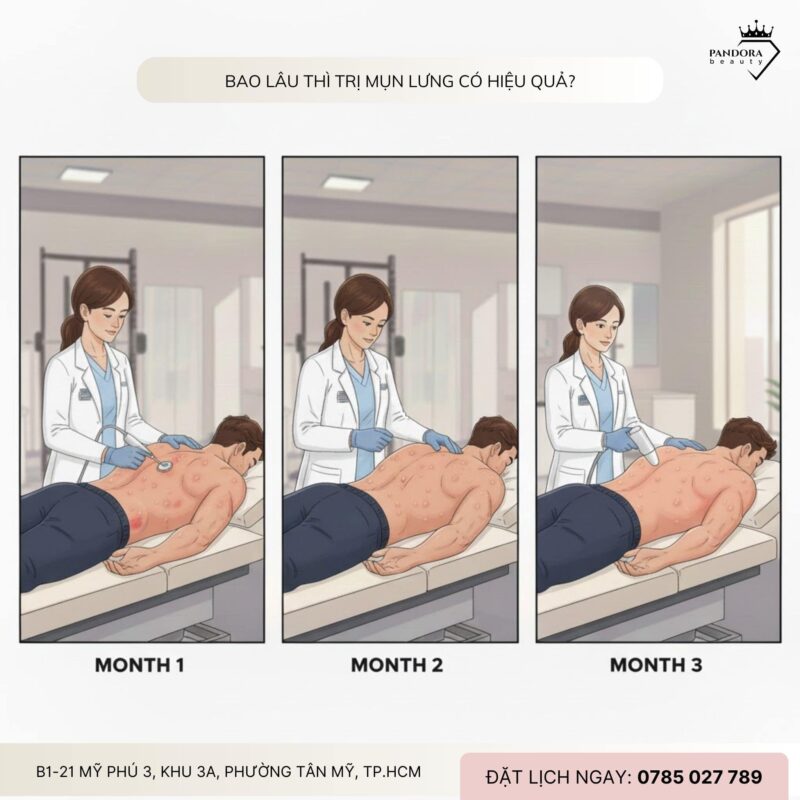 PANDORA
beauty

BAO LÂU THÌ TRỊ MỤN LƯNG CÓ HIỆU QUẢ?

MONTH 1

MONTH 2

MONTH 3

B1-21 MỸ PHÚ 3, KHU 3A, PHƯỜNG TÂN MỸ, TP.HCM

ĐẶT LỊCH NGAY: 0785 027 789