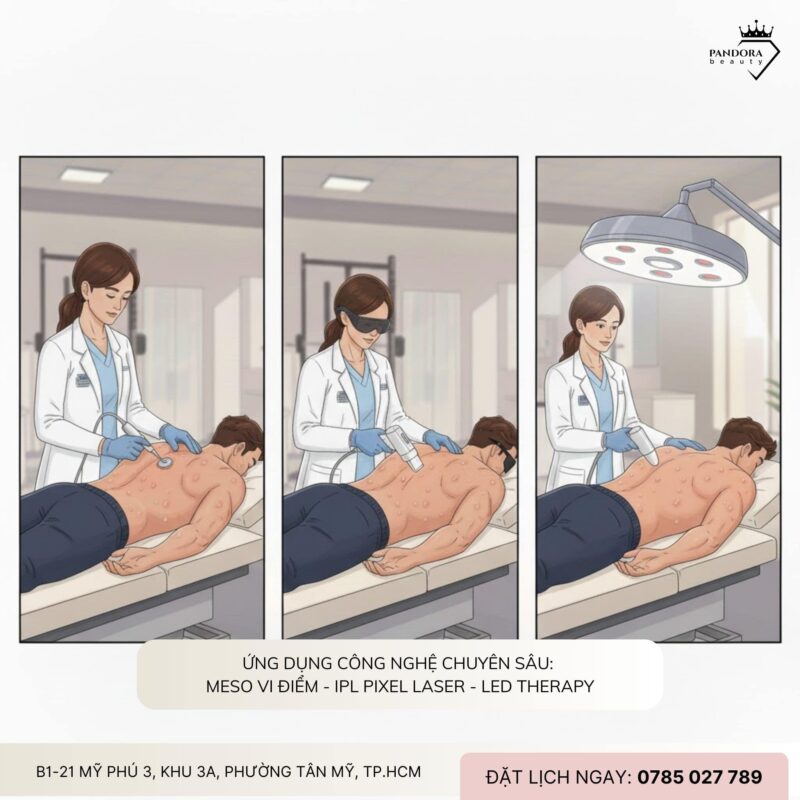 PANDORA
beauty

ỨNG DỤNG CÔNG NGHỆ CHUYÊN SÂU:
MESO VI ĐIỂM - IPL PIXEL LASER - LED THERAPY

B1-21 MỸ PHÚ 3, KHU 3A, PHƯỜNG TÂN MỸ, TP.HCM

ĐẶT LỊCH NGAY: 0785 027 789