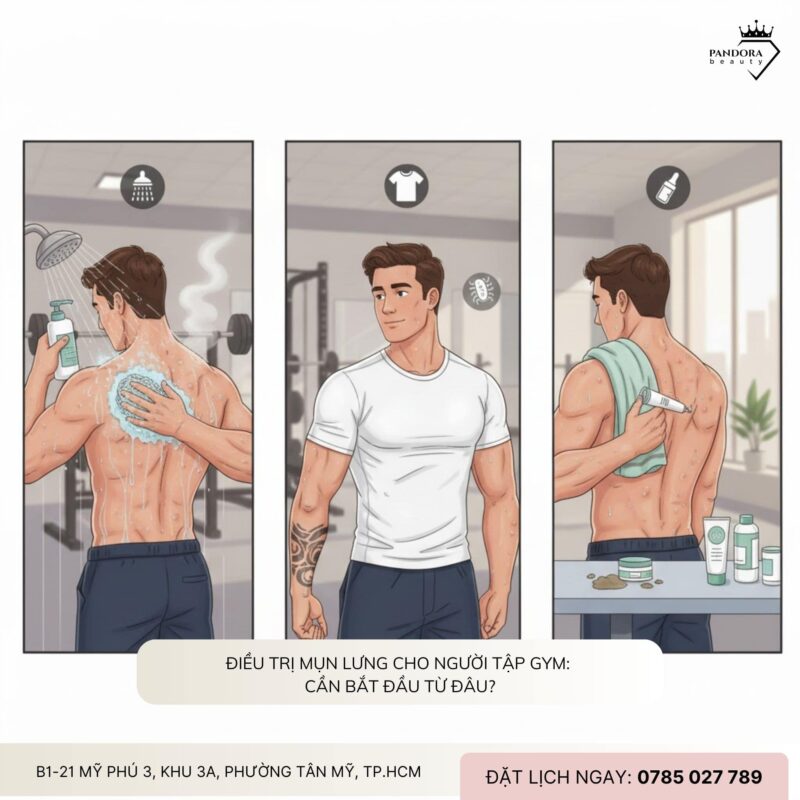 PANDORA
beauty

ĐIỀU TRỊ MỤN LƯNG CHO NGƯỜI TẬP GYM:
CẦN BẮT ĐẦU TỪ ĐÂU?

B1-21 MỸ PHÚ 3, KHU 3A, PHƯỜNG TÂN MỸ, TP.HCM

ĐẶT LỊCH NGAY: 0785 027 789