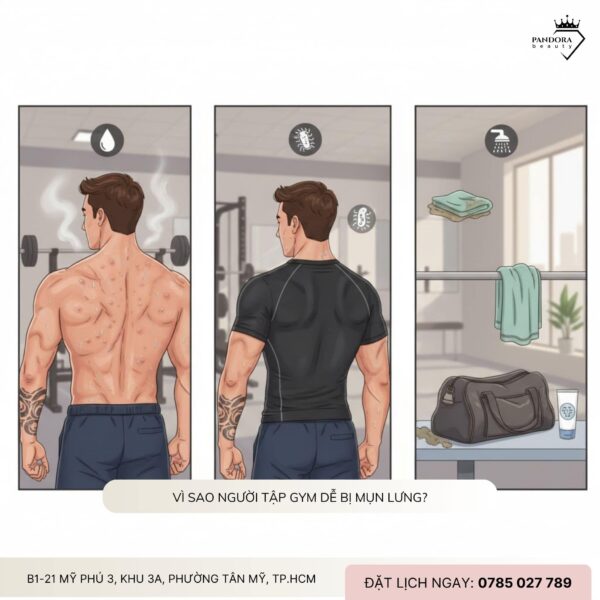 PANDORA
beauty

VÌ SAO NGƯỜI TẬP GYM DỄ BỊ MỤN LƯNG?

B1-21 MỸ PHÚ 3, KHU 3A, PHƯỜNG TÂN MỸ, TP.HCM

ĐẶT LỊCH NGAY: 0785 027 789